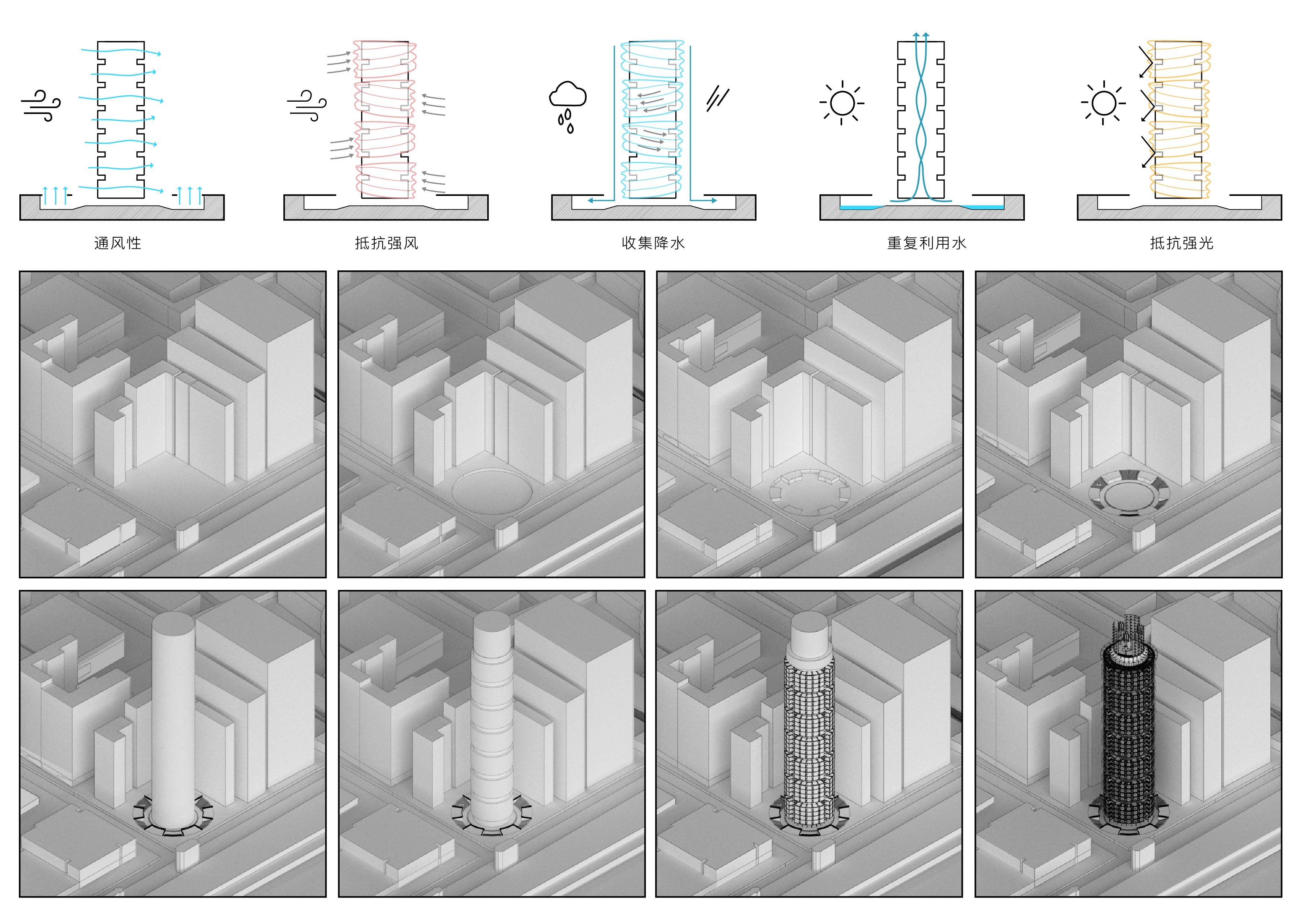 通风性

抵抗强风

收集降水

重复利用水

抵抗强光