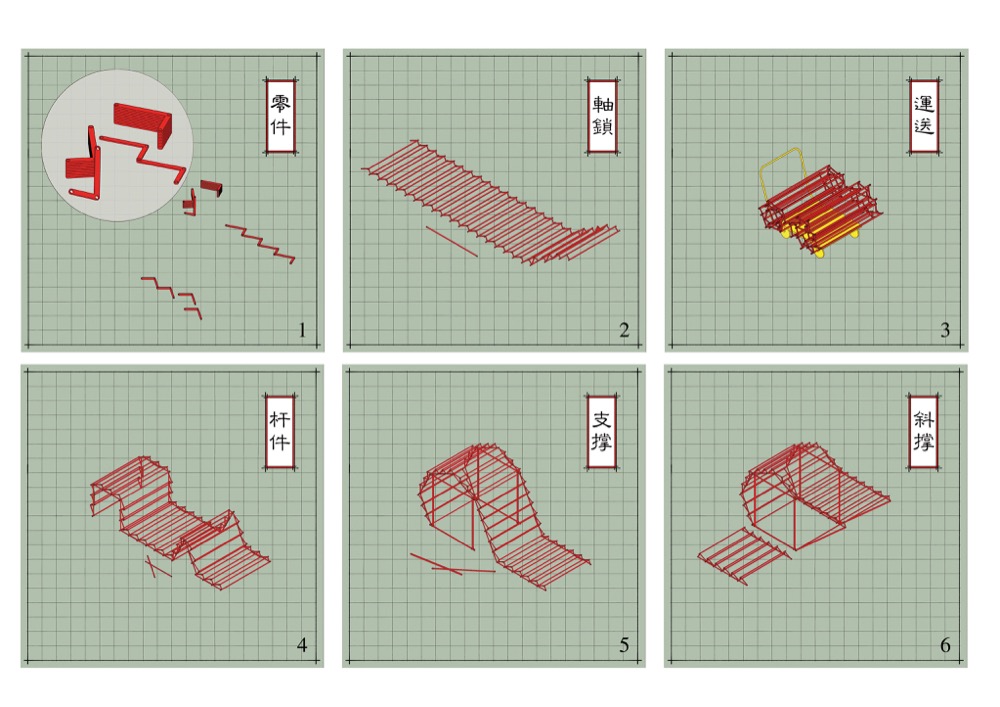 零件

1

軸鎖

2

運送

3

杆件

4

支撑

5

斜撑

6